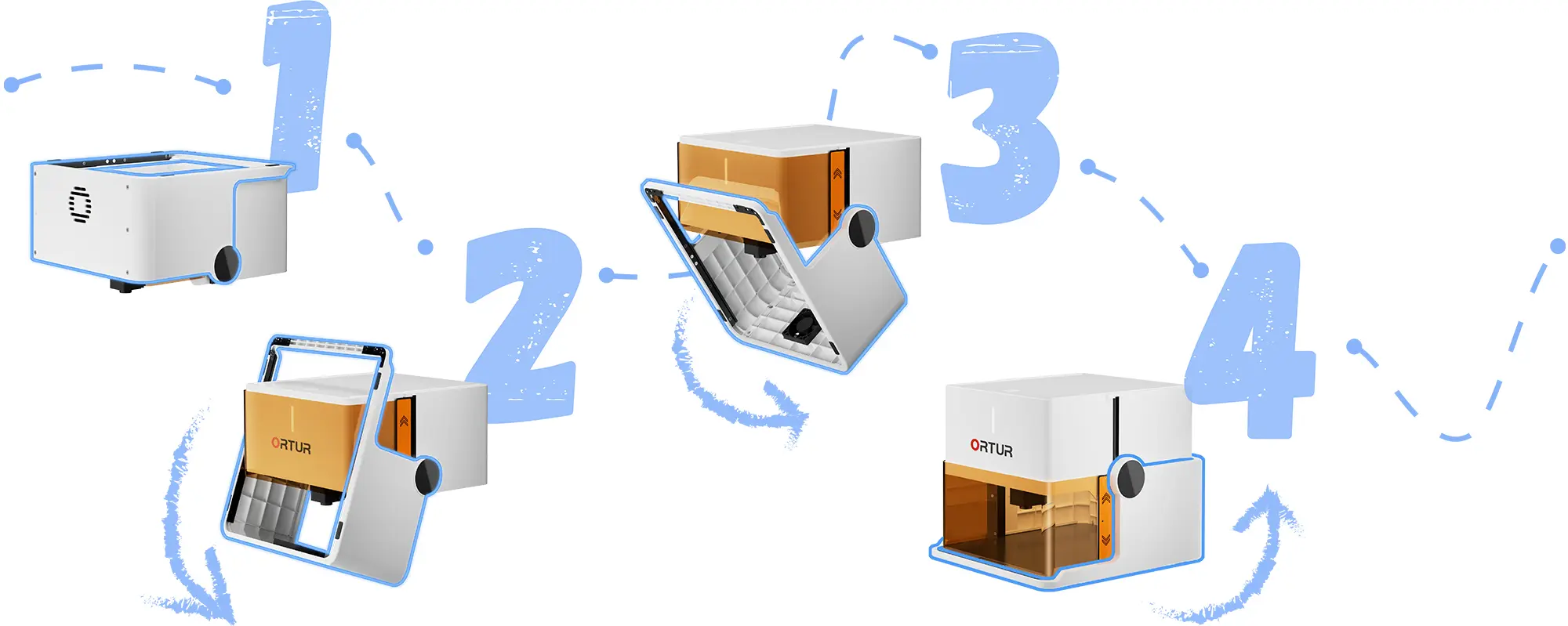 1
2
ORTUR
3
4
ORTUR